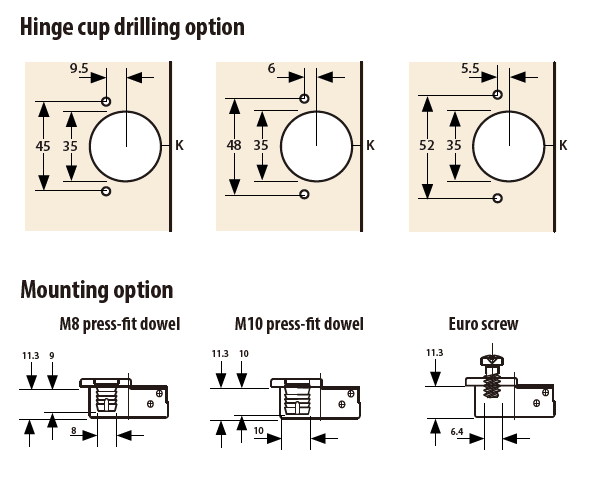 Hinge cup drilling option

9.5
45
35
K

6
48
35
K

5.5
52
35
K

Mounting option

M8 press-fit dowel
11.3
9
8

M10 press-fit dowel
11.3
10
10

Euro screw
11.3
6.4