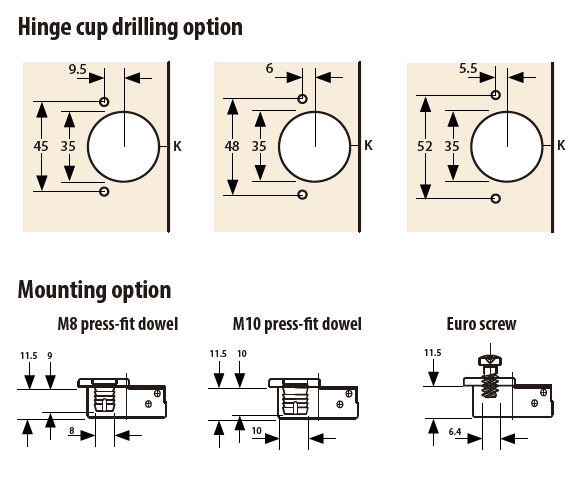 Hinge cup drilling option

9.5
45
35
K

6
48
35
K

5.5
52
35
K

Mounting option

M8 press-fit dowel
11.5
9
8

M10 press-fit dowel
11.5
10
10

Euro screw
11.5
6.4