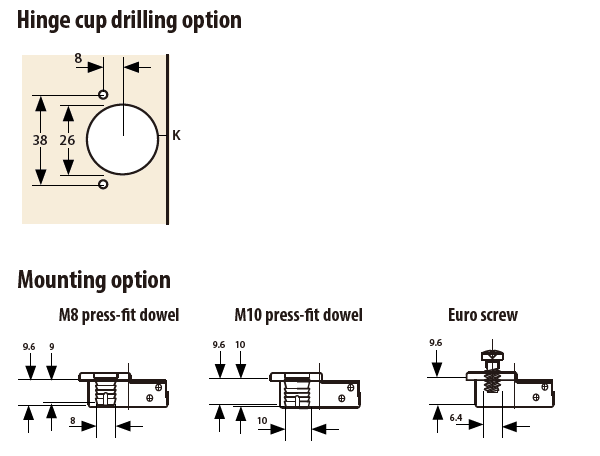 Hinge cup drilling option

8
38
26
K

Mounting option

M8 press-fit dowel
9.6
9
8

M10 press-fit dowel
9.6
10
10

Euro screw
9.6
6.4