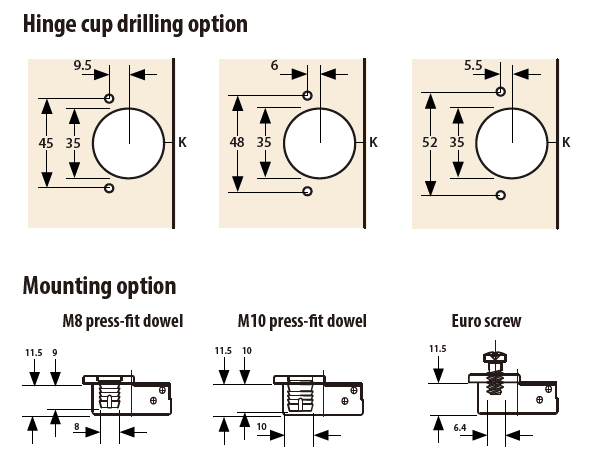 Hinge cup drilling option

9.5
45
35
K

6
48
35
K

5.5
52
35
K

Mounting option

M8 press-fit dowel
11.5
9
8

M10 press-fit dowel
11.5
10
10

Euro screw
11.5
6.4