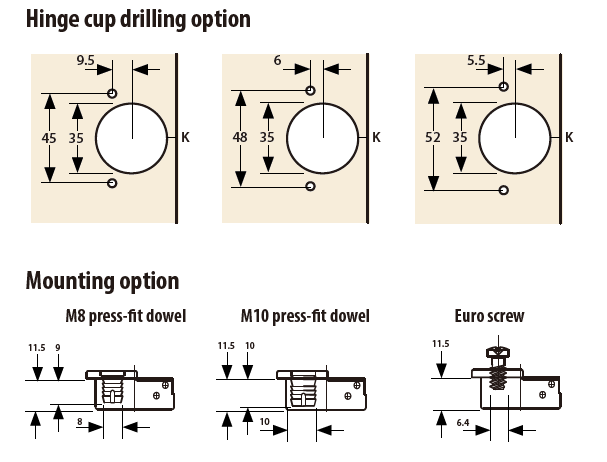 Hinge cup drilling option

9.5
45
35
K

6
48
35
K

5.5
52
35
K

Mounting option

M8 press-fit dowel
11.5 9
8

M10 press-fit dowel
11.5 10
10

Euro screw
11.5
6.4