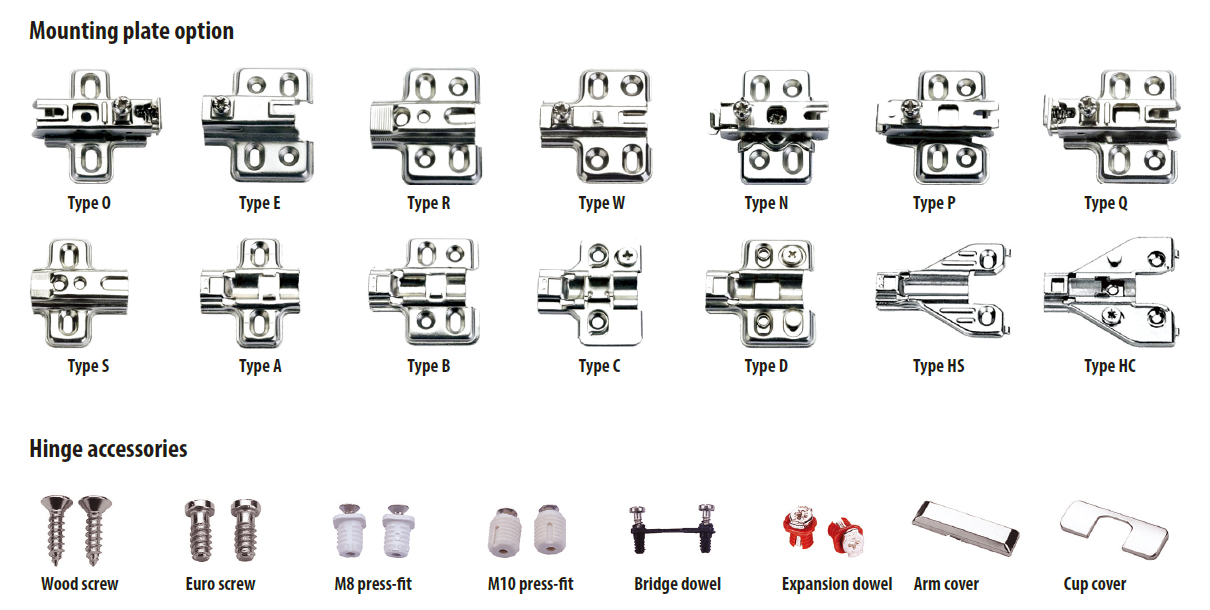 Mounting plate option

Type O
Type E
Type R
Type W
Type N
Type P
Type Q

Type S
Type A
Type B
Type C
Type D
Type HS
Type HC

Hinge accessories

Wood screw
Euro screw
M8 press-fit
M10 press-fit
Bridge dowel
Expansion dowel
Arm cover
Cup cover