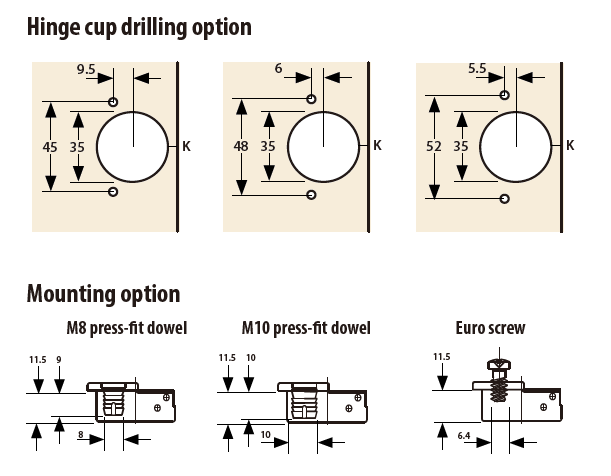 Hinge cup drilling option

9.5
45
35
K

6
48
35
K

5.5
52
35
K

Mounting option

M8 press-fit dowel
11.5
9
8

M10 press-fit dowel
11.5
10
10

Euro screw
11.5
6.4