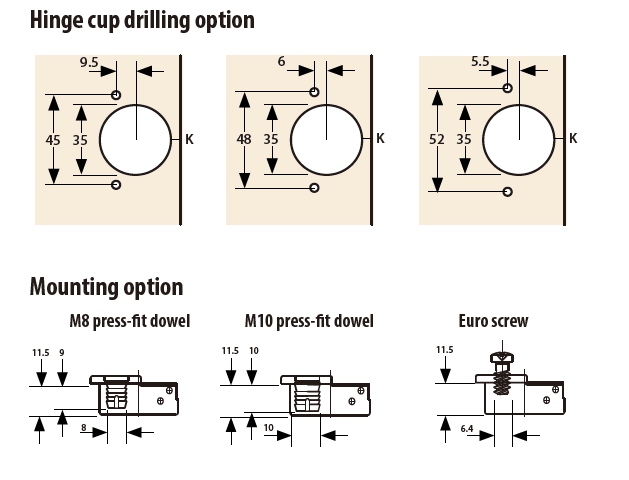 Hinge cup drilling option

9.5
45
35
K

6
48
35
K

5.5
52
35
K

Mounting option

M8 press-fit dowel
11.5
9
8

M10 press-fit dowel
11.5
10
10

Euro screw
11.5
6.4