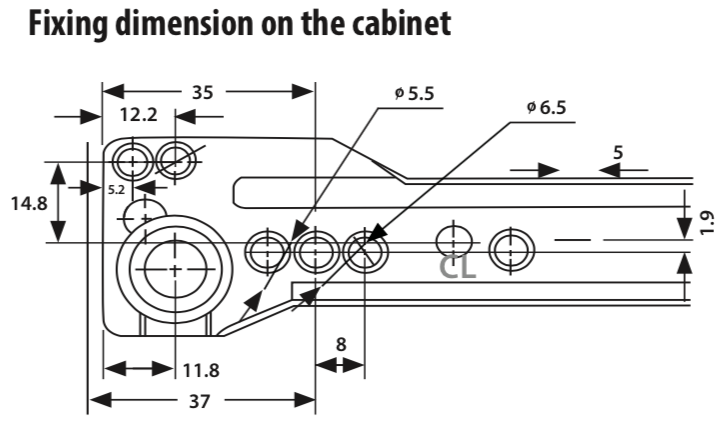 Fixing dimension on the cabinet

35
12.2
ø 5.5
ø 6.5
5
14.8
5.2
1.9
CL
8
11.8
37