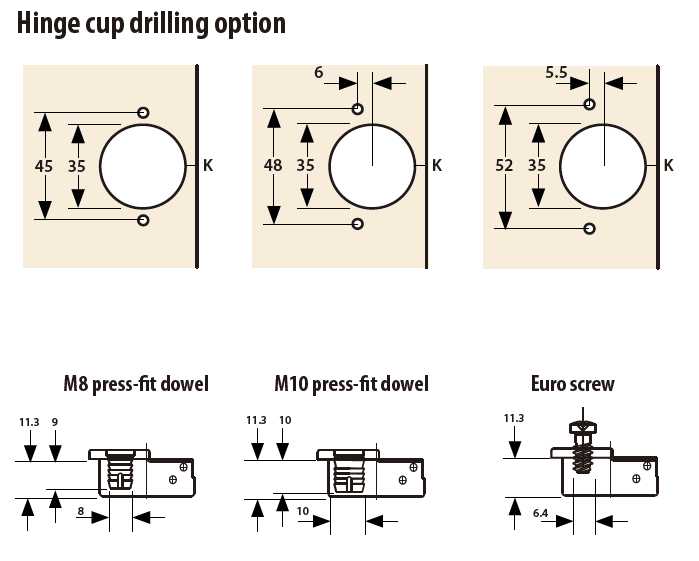 Hinge cup drilling option

45 35 K

6
48 35 K

5.5
52 35 K

M8 press-fit dowel
11.3 9
8

M10 press-fit dowel
11.3 10
10

Euro screw
11.3
6.4